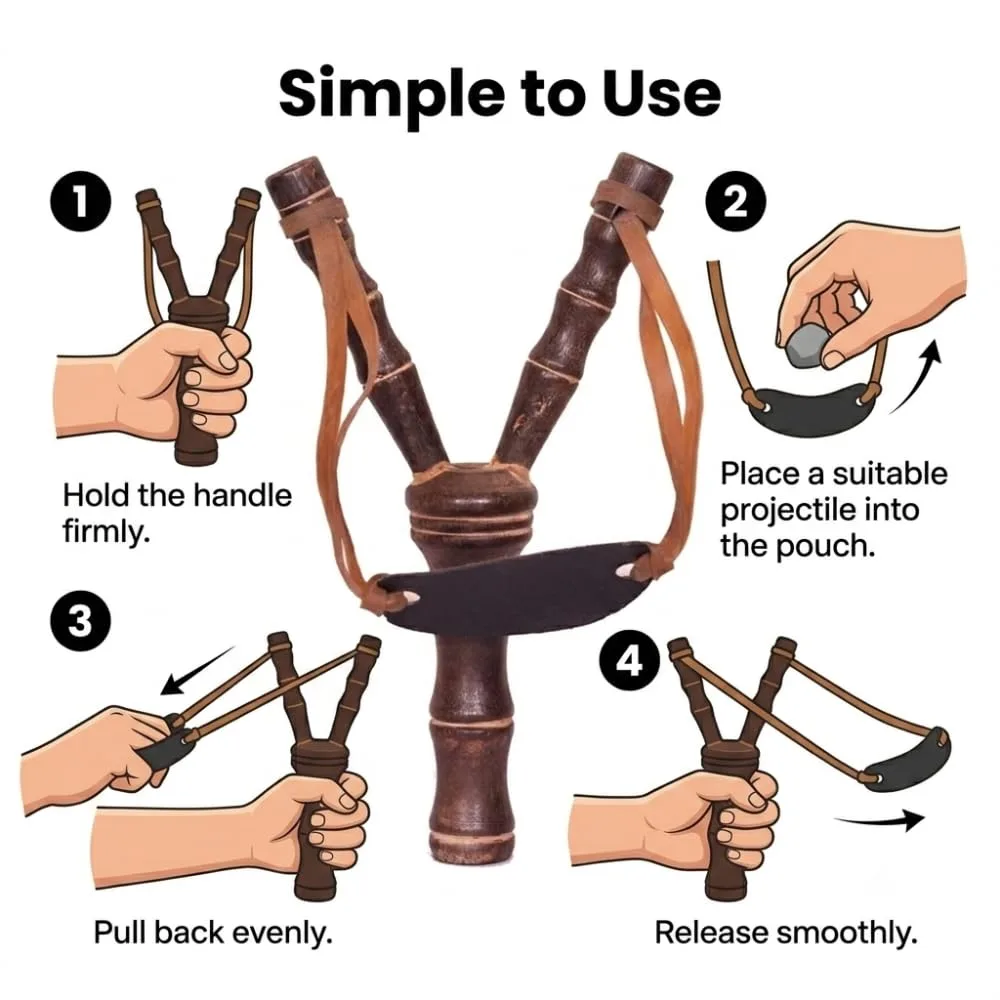 Simple to Use

1

Hold the handle firmly.

2

Place a suitable projectile into the pouch.

3

Pull back evenly.

4

Release smoothly.